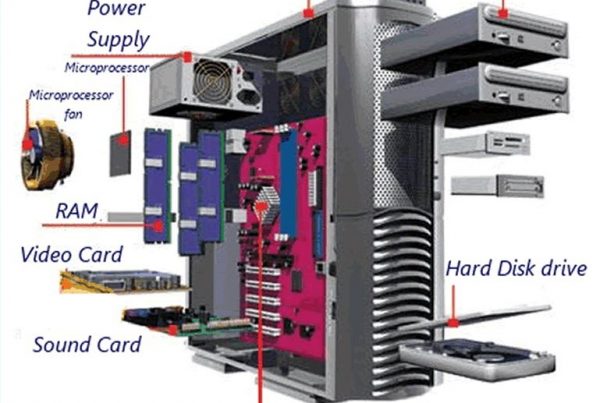 Power Supply

Microprocessor

Microprocessor fan

RAM

Video Card

Sound Card

Hard Disk drive